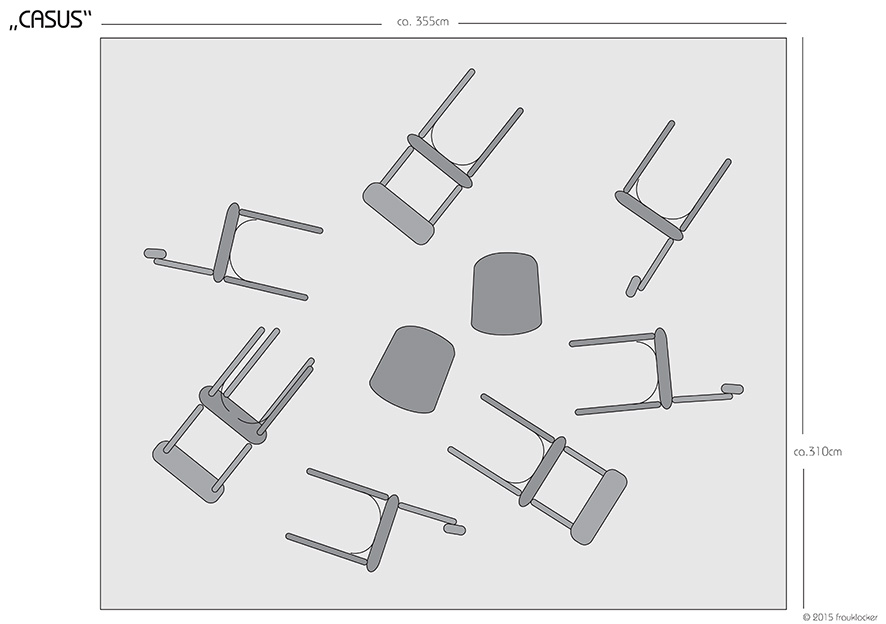 „CASUS“

ca. 355cm

ca.310cm

© 2015 frauklocker